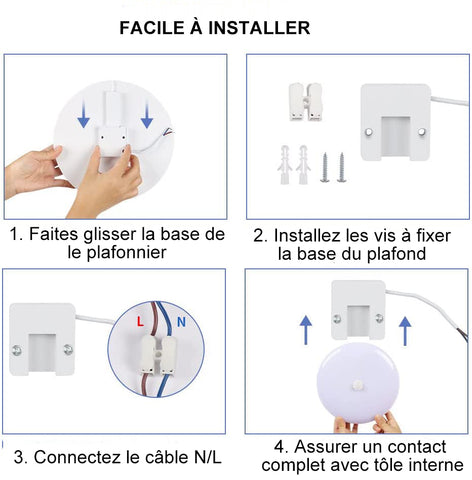 FACILE À INSTALLER

1. Faites glisser la base de le plafonnier

2. Installez les vis à fixer la base du plafond

L

N

3. Connectez le câble N/L

4. Assurer un contact complet avec tôle interne