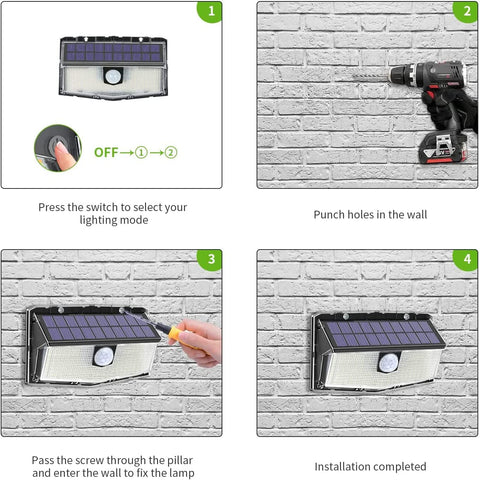 1

OFF→①→②

Press the switch to select your lighting mode

2

Punch holes in the wall

3

Pass the screw through the pillar and enter the wall to fix the lamp

4

Installation completed